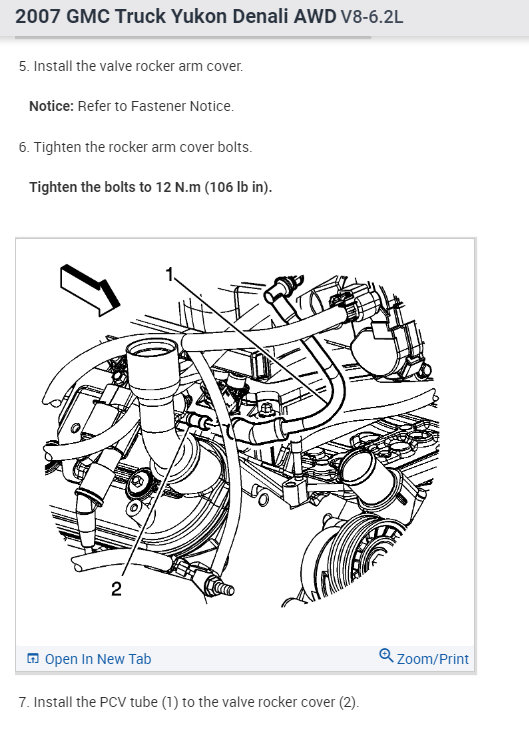 2007 GMC Truck Yukon Denali AWD V8-6.2L

5. Install the valve rocker arm cover.

Notice: Refer to Fastener Notice.

6. Tighten the rocker arm cover bolts.

Tighten the bolts to 12 N.m (106 lb in).

1

2

Open In New Tab

Zoom/Print

7. Install the PCV tube (1) to the valve rocker cover (2).