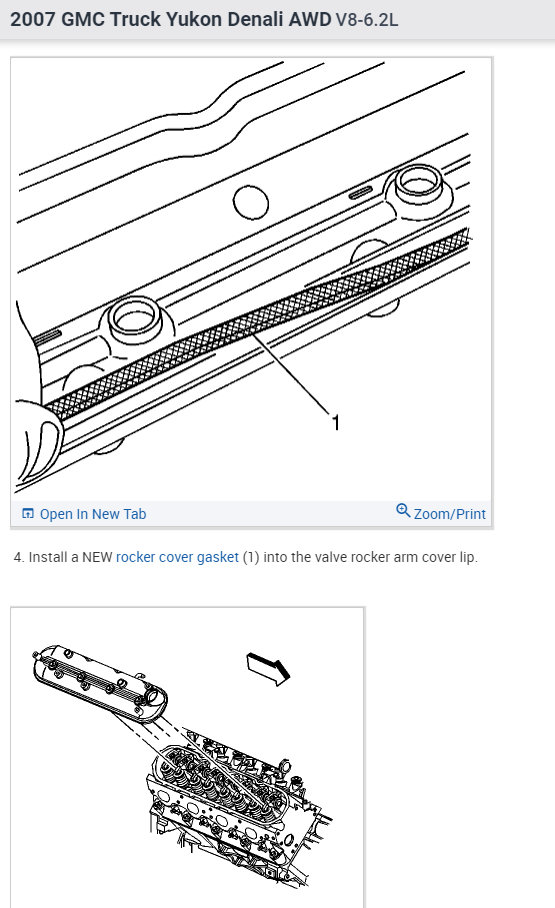 2007 GMC Truck Yukon Denali AWD V8-6.2L

1

Open In New Tab

Zoom/Print

4. Install a NEW rocker cover gasket (1) into the valve rocker arm cover lip.