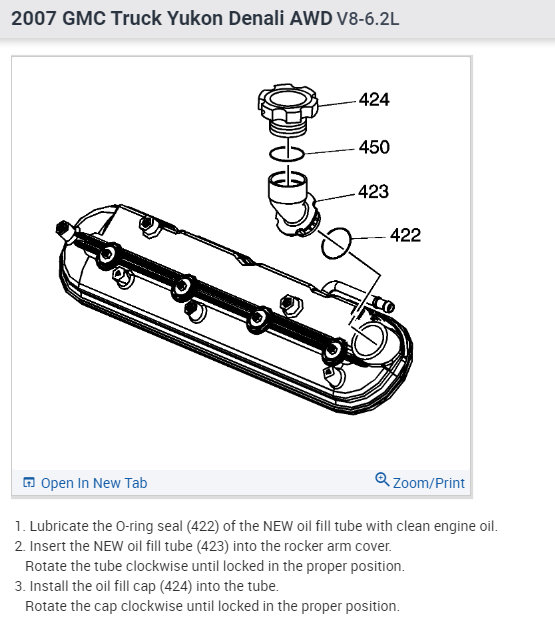 2007 GMC Truck Yukon Denali AWD V8-6.2L

424

450

423

422

Open In New Tab

Zoom/Print

1. Lubricate the O-ring seal (422) of the NEW oil fill tube with clean engine oil.
2. Insert the NEW oil fill tube (423) into the rocker arm cover.
Rotate the tube clockwise until locked in the proper position.
3. Install the oil fill cap (424) into the tube.
Rotate the cap clockwise until locked in the proper position.