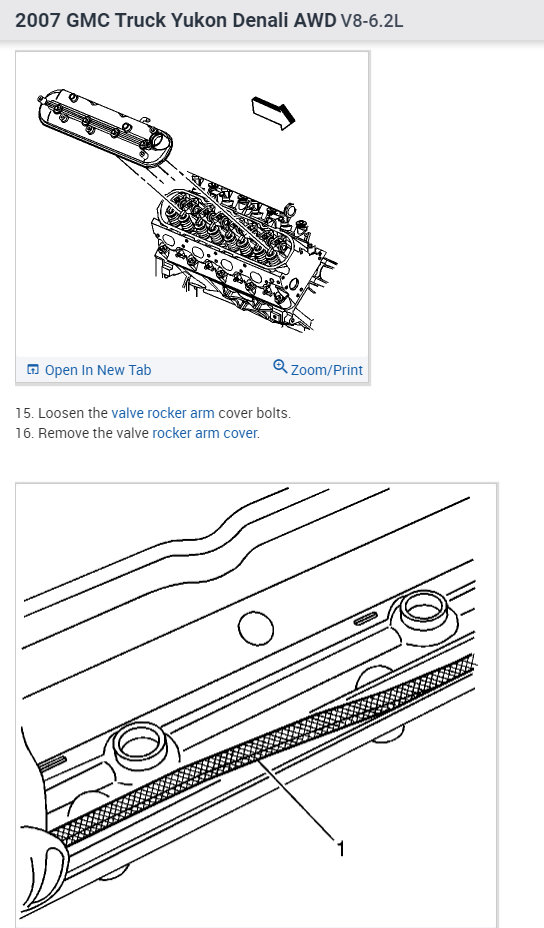 2007 GMC Truck Yukon Denali AWD V8-6.2L

Open In New Tab
Zoom/Print

15. Loosen the valve rocker arm cover bolts.
16. Remove the valve rocker arm cover.

1