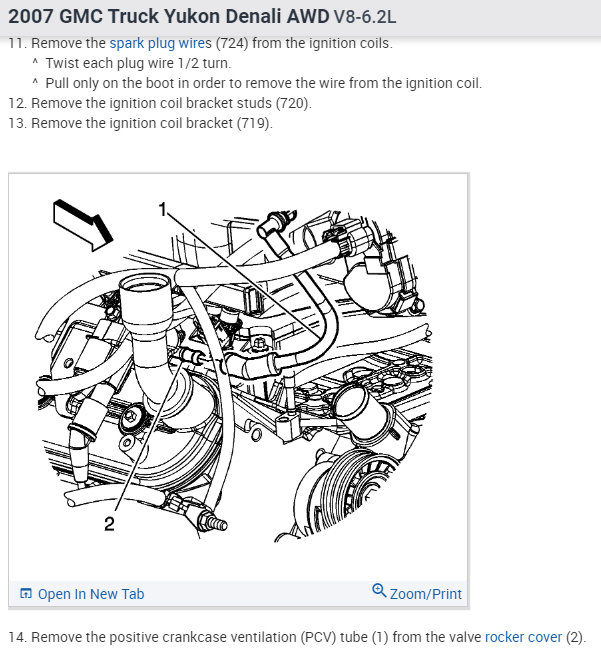 2007 GMC Truck Yukon Denali AWD V8-6.2L

11. Remove the spark plug wires (724) from the ignition coils.
^ Twist each plug wire 1/2 turn.
^ Pull only on the boot in order to remove the wire from the ignition coil.
12. Remove the ignition coil bracket studs (720).
13. Remove the ignition coil bracket (719).

1

2

Open In New Tab

Zoom/Print

14. Remove the positive crankcase ventilation (PCV) tube (1) from the valve rocker cover (2).