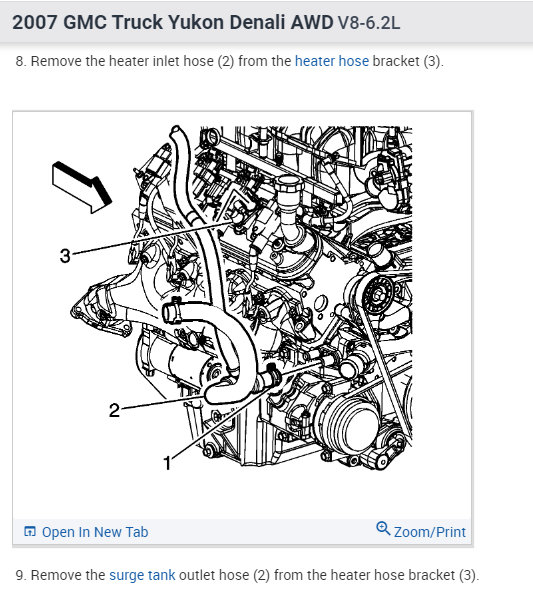 2007 GMC Truck Yukon Denali AWD V8-6.2L

8. Remove the heater inlet hose (2) from the heater hose bracket (3).

3

2

1

Open In New Tab

Zoom/Print

9. Remove the surge tank outlet hose (2) from the heater hose bracket (3).