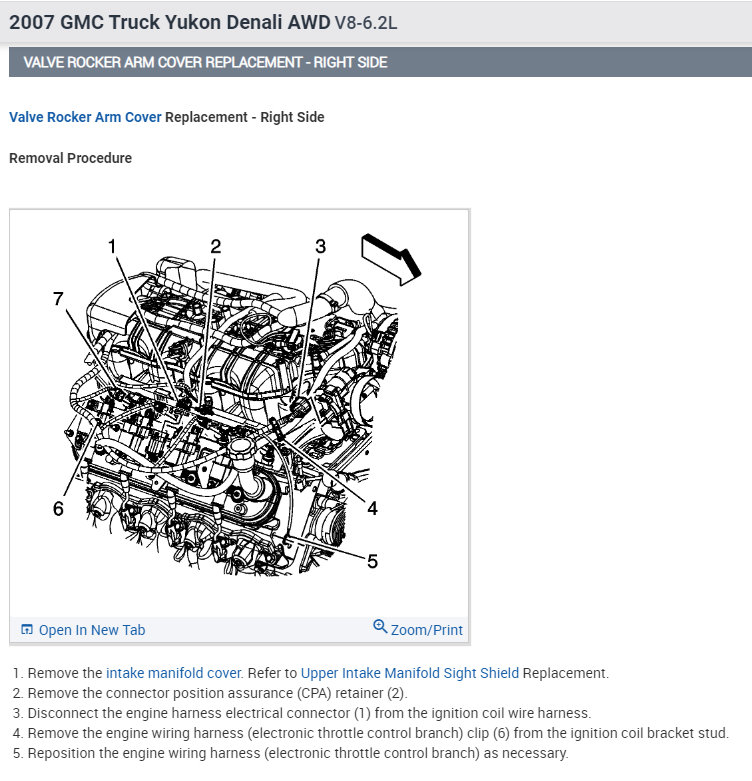 2007 GMC Truck Yukon Denali AWD V8-6.2L

VALVE ROCKER ARM COVER REPLACEMENT - RIGHT SIDE

Valve Rocker Arm Cover Replacement - Right Side

Removal Procedure

1
2
3
7
6
4
5

Open In New Tab
Zoom/Print

1. Remove the intake manifold cover. Refer to Upper Intake Manifold Sight Shield Replacement.
2. Remove the connector position assurance (CPA) retainer (2).
3. Disconnect the engine harness electrical connector (1) from the ignition coil wire harness.
4. Remove the engine wiring harness (electronic throttle control branch) clip (6) from the ignition coil bracket stud.
5. Reposition the engine wiring harness (electronic throttle control branch) as necessary.