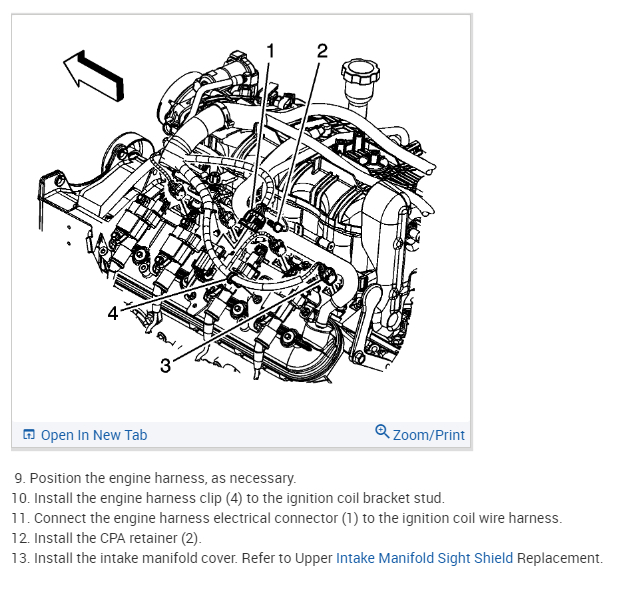 1
2
4
3

Open In New Tab
Zoom/Print

9. Position the engine harness, as necessary.
10. Install the engine harness clip (4) to the ignition coil bracket stud.
11. Connect the engine harness electrical connector (1) to the ignition coil wire harness.
12. Install the CPA retainer (2).
13. Install the intake manifold cover. Refer to Upper Intake Manifold Sight Shield Replacement.