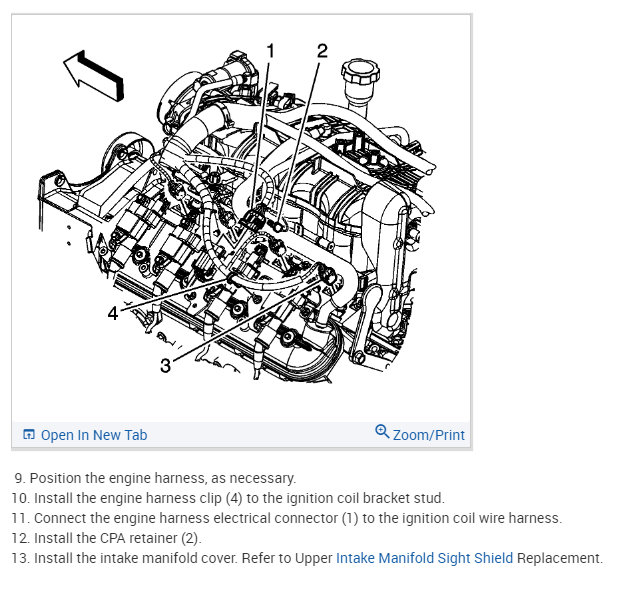 1
2
4
3

Open In New Tab
Zoom/Print

9. Position the engine harness, as necessary.
10. Install the engine harness clip (4) to the ignition coil bracket stud.
11. Connect the engine harness electrical connector (1) to the ignition coil wire harness.
12. Install the CPA retainer (2).
13. Install the intake manifold cover. Refer to Upper Intake Manifold Sight Shield Replacement.