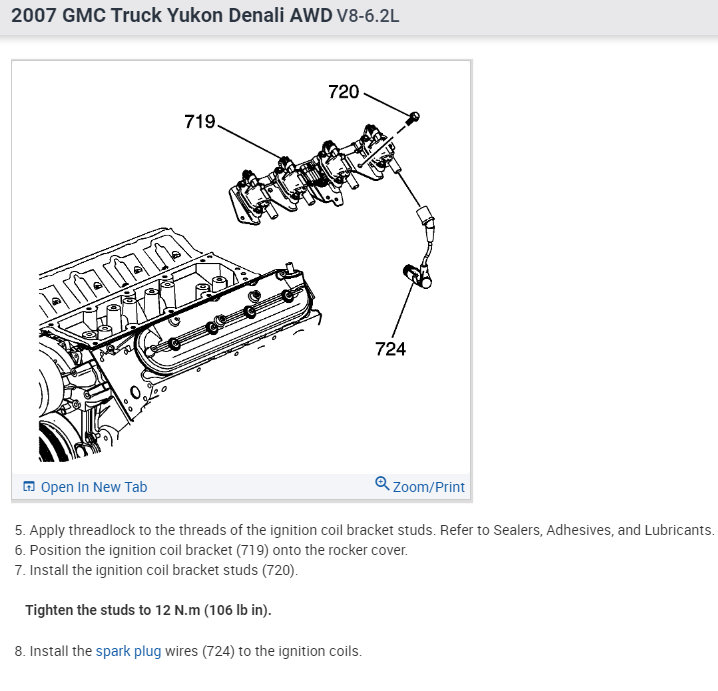 2007 GMC Truck Yukon Denali AWD V8-6.2L

720
719
724

Open In New Tab
Zoom/Print

5. Apply threadlock to the threads of the ignition coil bracket studs. Refer to Sealers, Adhesives, and Lubricants.
6. Position the ignition coil bracket (719) onto the rocker cover.
7. Install the ignition coil bracket studs (720).

Tighten the studs to 12 N.m (106 lb in).

8. Install the spark plug wires (724) to the ignition coils.