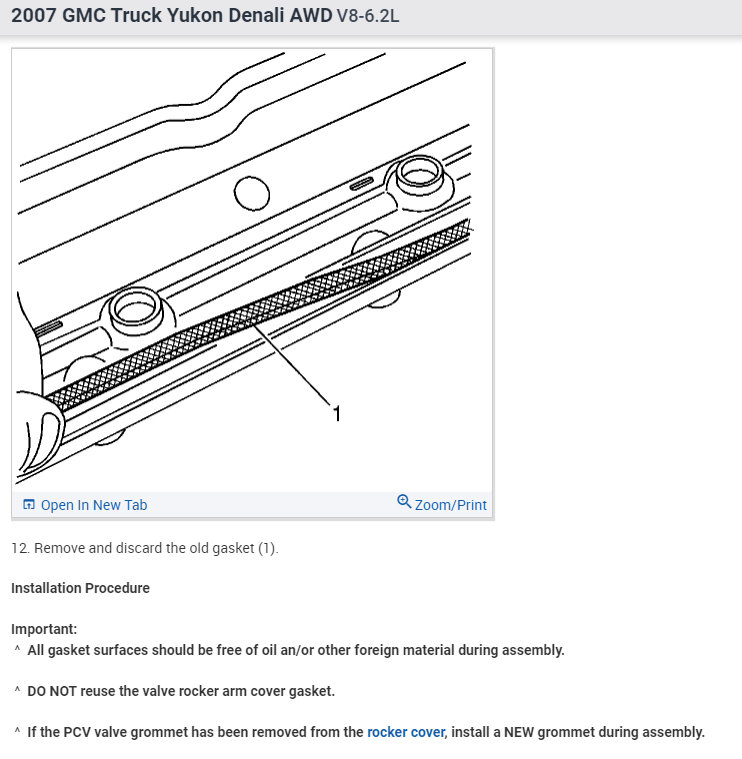 2007 GMC Truck Yukon Denali AWD V8-6.2L

1

Open In New Tab

Zoom/Print

12. Remove and discard the old gasket (1).

Installation Procedure

Important:
^ All gasket surfaces should be free of oil an/or other foreign material during assembly.

^ DO NOT reuse the valve rocker arm cover gasket.

^ If the PCV valve grommet has been removed from the rocker cover, install a NEW grommet during assembly.