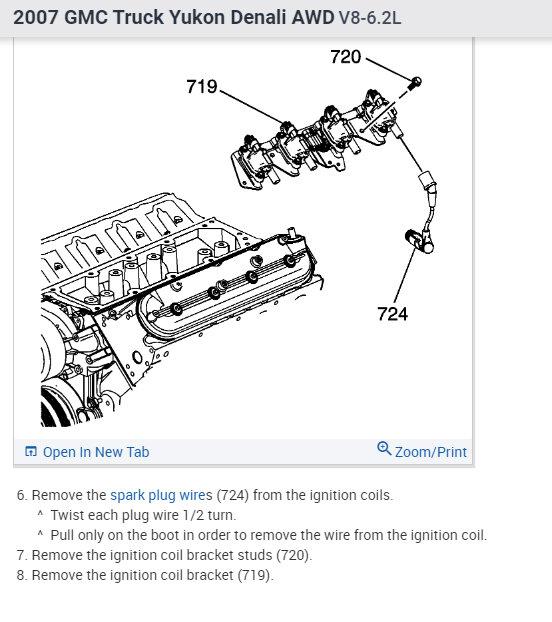 2007 GMC Truck Yukon Denali AWD V8-6.2L

720

719

724

Open In New Tab

Zoom/Print

6. Remove the spark plug wires (724) from the ignition coils.
^ Twist each plug wire 1/2 turn.
^ Pull only on the boot in order to remove the wire from the ignition coil.
7. Remove the ignition coil bracket studs (720).
8. Remove the ignition coil bracket (719).