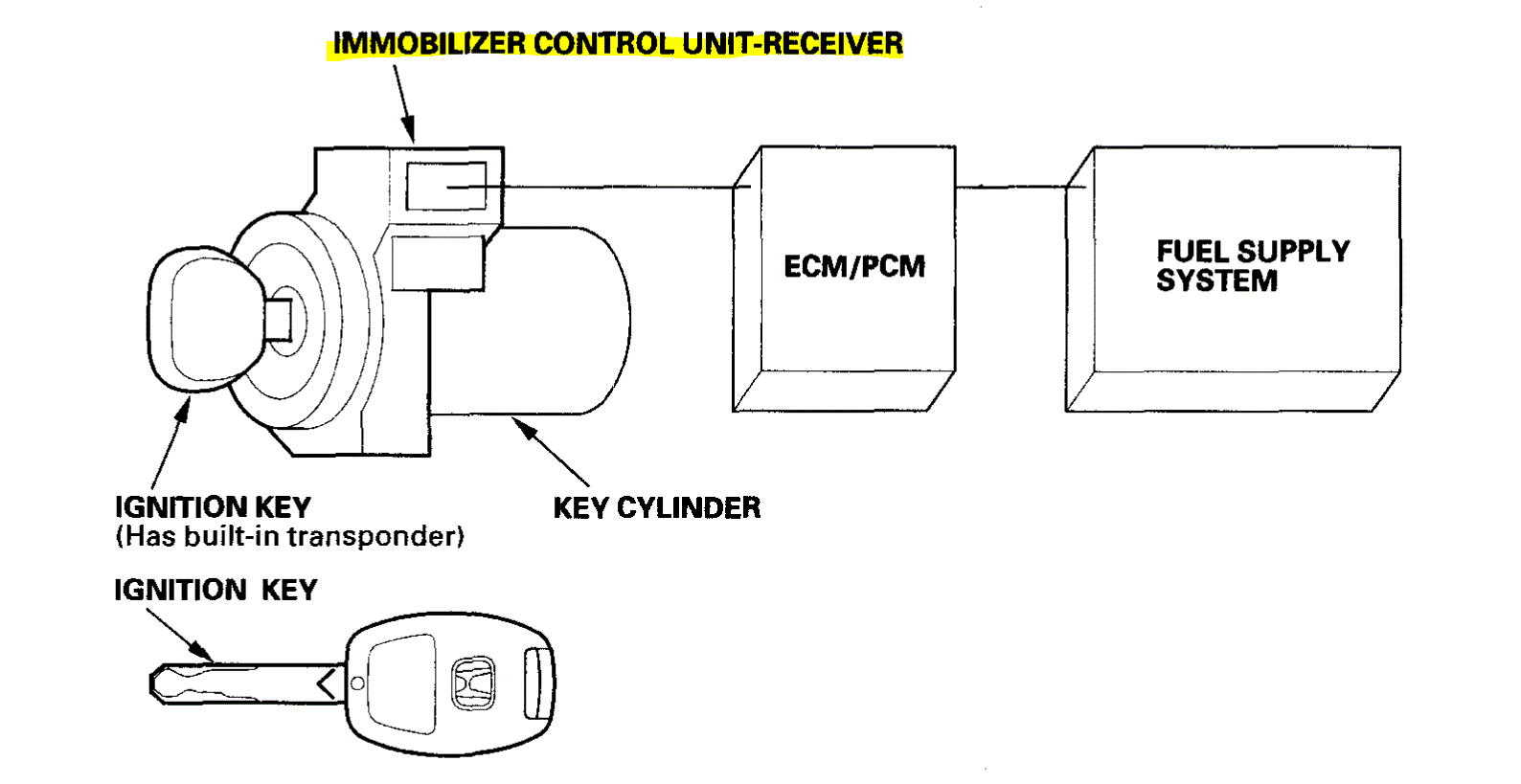 IMMOBILIZER CONTROL UNIT-RECEIVER

ECM/PCM

FUEL SUPPLY SYSTEM

IGNITION KEY
(Has built-in transponder)

KEY CYLINDER

IGNITION KEY