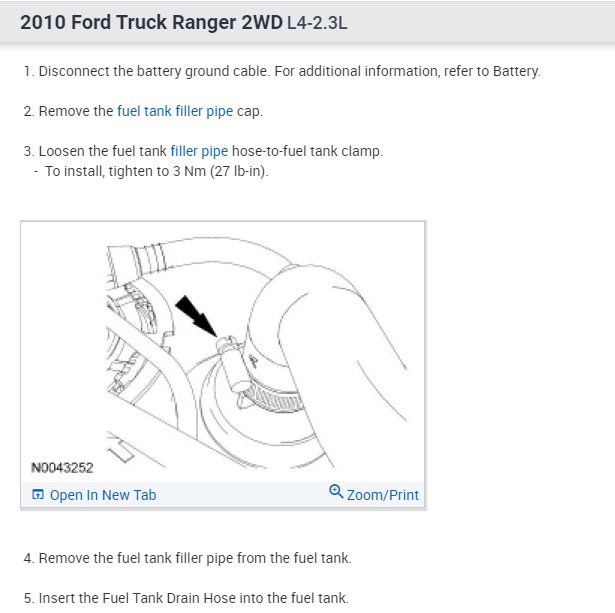 2010 Ford Truck Ranger 2WD L4-2.3L

1. Disconnect the battery ground cable. For additional information, refer to Battery.

2. Remove the fuel tank filler pipe cap.

3. Loosen the fuel tank filler pipe hose-to-fuel tank clamp.
- To install, tighten to 3 Nm (27 lb-in).

N0043252

Open In New Tab

Zoom/Print

4. Remove the fuel tank filler pipe from the fuel tank.

5. Insert the Fuel Tank Drain Hose into the fuel tank.