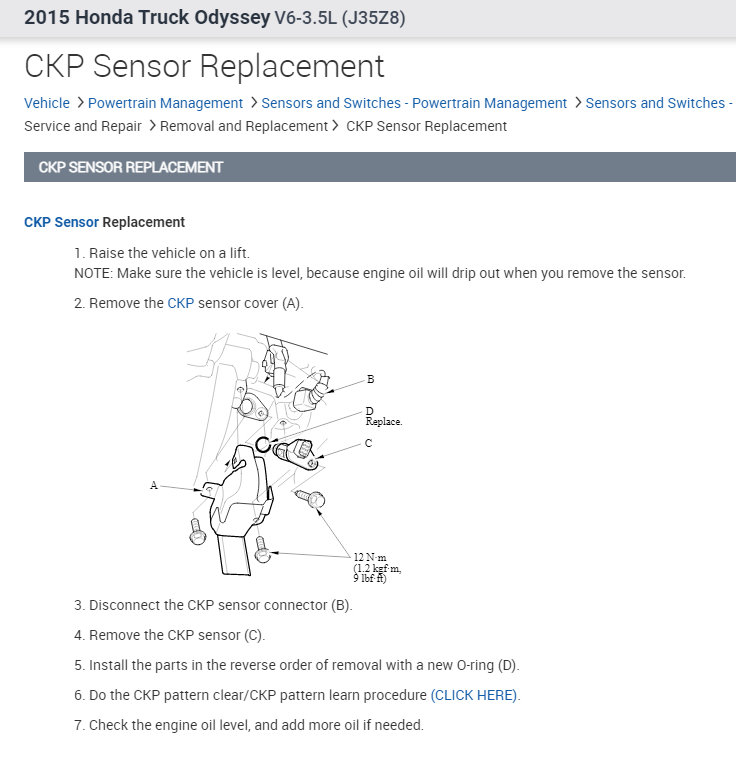 2015 Honda Truck Odyssey V6-3.5L (J35Z8)

CKP Sensor Replacement

Vehicle > Powertrain Management > Sensors and Switches - Powertrain Management > Sensors and Switches - Service and Repair > Removal and Replacement > CKP Sensor Replacement

CKP SENSOR REPLACEMENT

CKP Sensor Replacement

1. Raise the vehicle on a lift.
NOTE: Make sure the vehicle is level, because engine oil will drip out when you remove the sensor.

2. Remove the CKP sensor cover (A).

B

D
Replace.

C

A

12 N·m
(1.2 kgf·m,
9 lbf·ft)

3. Disconnect the CKP sensor connector (B).

4. Remove the CKP sensor (C).

5. Install the parts in the reverse order of removal with a new O-ring (D).

6. Do the CKP pattern clear/CKP pattern learn procedure (CLICK HERE).

7. Check the engine oil level, and add more oil if needed.