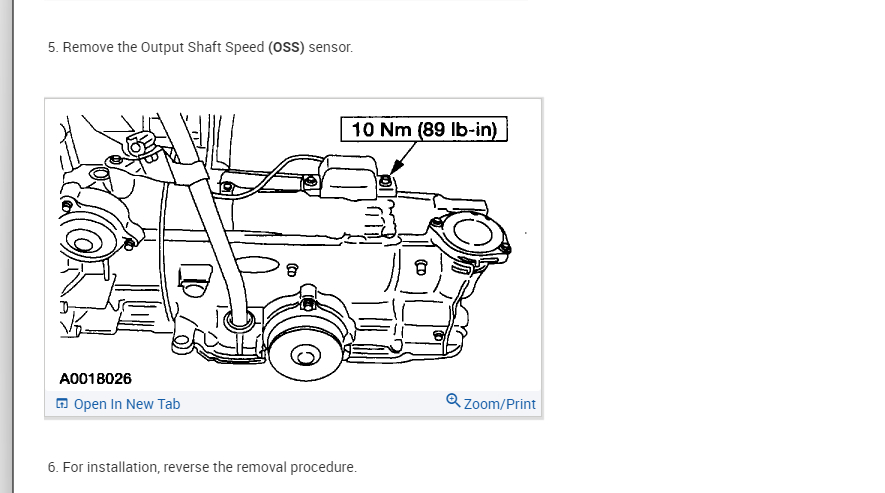 5. Remove the Output Shaft Speed (OSS) sensor.

10 Nm (89 lb-in)

A0018026

Open In New Tab

Zoom/Print

6. For installation, reverse the removal procedure.