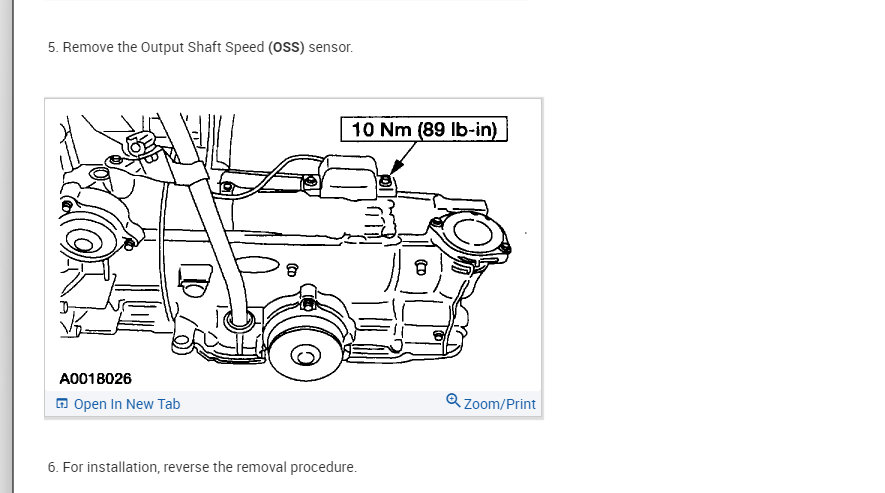 5. Remove the Output Shaft Speed (OSS) sensor.

10 Nm (89 lb-in)

A0018026

Open In New Tab

Zoom/Print

6. For installation, reverse the removal procedure.