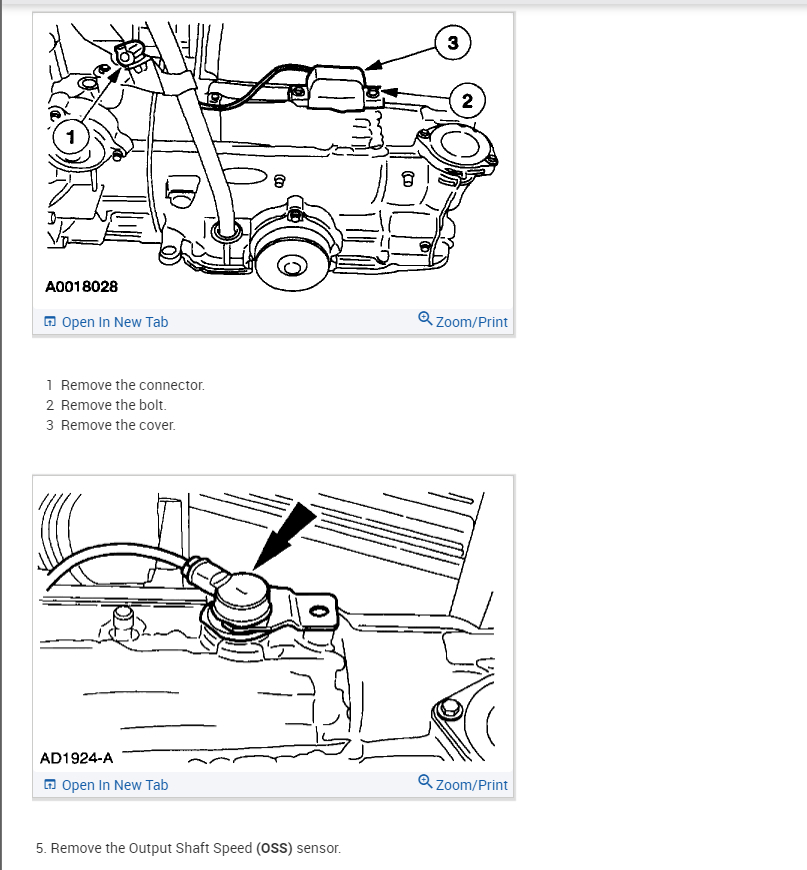 3

2

1

A0018028

Open In New Tab

Zoom/Print

1 Remove the connector.
2 Remove the bolt.
3 Remove the cover.

AD1924-A

Open In New Tab

Zoom/Print

5. Remove the Output Shaft Speed (OSS) sensor.