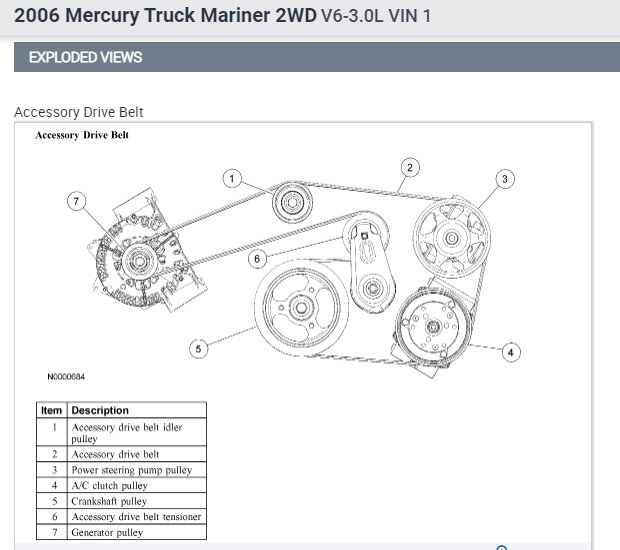 2006 Mercury Truck Mariner 2WD V6-3.0L VIN 1

EXPLODED VIEWS

Accessory Drive Belt

Accessory Drive Belt

1
2
3
7
6
5
4

N0000684

| Item | Description |
|---|---|
| 1 | Accessory drive belt idler pulley |
| 2 | Accessory drive belt |
| 3 | Power steering pump pulley |
| 4 | A/C clutch pulley |
| 5 | Crankshaft pulley |
| 6 | Accessory drive belt tensioner |
| 7 | Generator pulley |