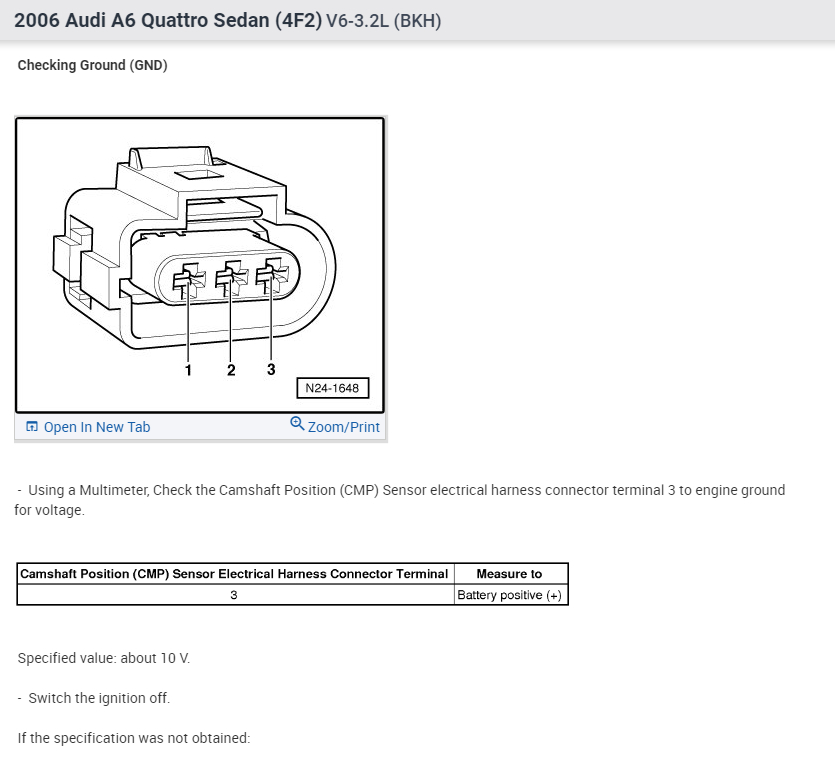 2006 Audi A6 Quattro Sedan (4F2) V6-3.2L (BKH)

Checking Ground (GND)

1 2 3

N24-1648

Open In New Tab Zoom/Print

- Using a Multimeter, Check the Camshaft Position (CMP) Sensor electrical harness connector terminal 3 to engine ground for voltage.

| Camshaft Position (CMP) Sensor Electrical Harness Connector Terminal | Measure to |
|---|---|
| 3 | Battery positive (+) |

Specified value: about 10 V.

- Switch the ignition off.

If the specification was not obtained: