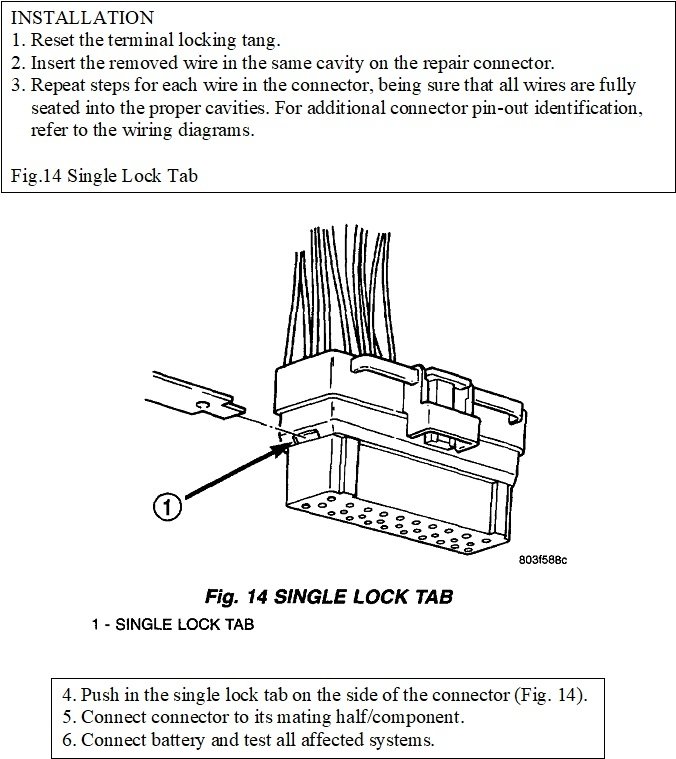 INSTALLATION
1. Reset the terminal locking tang.
2. Insert the removed wire in the same cavity on the repair connector.
3. Repeat steps for each wire in the connector, being sure that all wires are fully seated into the proper cavities. For additional connector pin-out identification, refer to the wiring diagrams.

Fig.14 Single Lock Tab

1

803f588c

Fig. 14 SINGLE LOCK TAB
1 - SINGLE LOCK TAB

4. Push in the single lock tab on the side of the connector (Fig. 14).
5. Connect connector to its mating half/component.
6. Connect battery and test all affected systems.