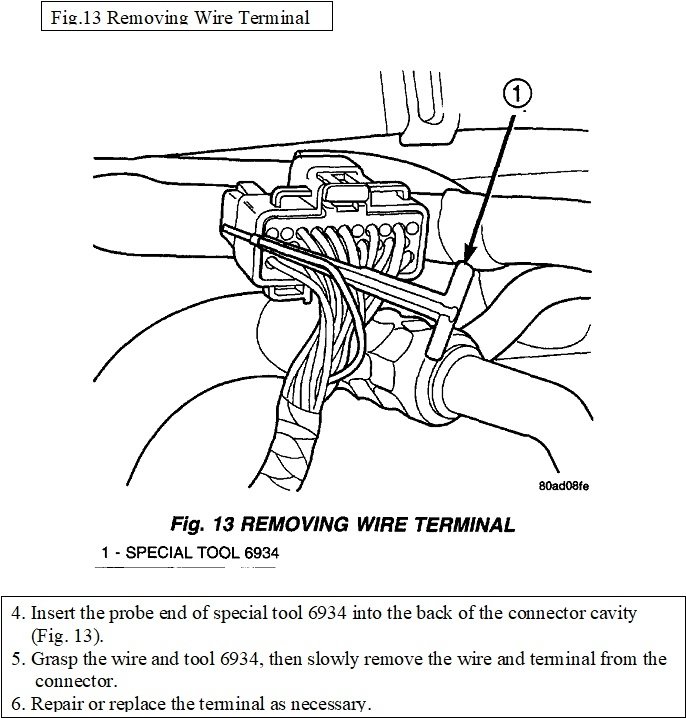 Fig.13 Removing Wire Terminal

1

80ad08fe

Fig. 13 REMOVING WIRE TERMINAL

1 - SPECIAL TOOL 6934

4. Insert the probe end of special tool 6934 into the back of the connector cavity (Fig. 13).
5. Grasp the wire and tool 6934, then slowly remove the wire and terminal from the connector.
6. Repair or replace the terminal as necessary.