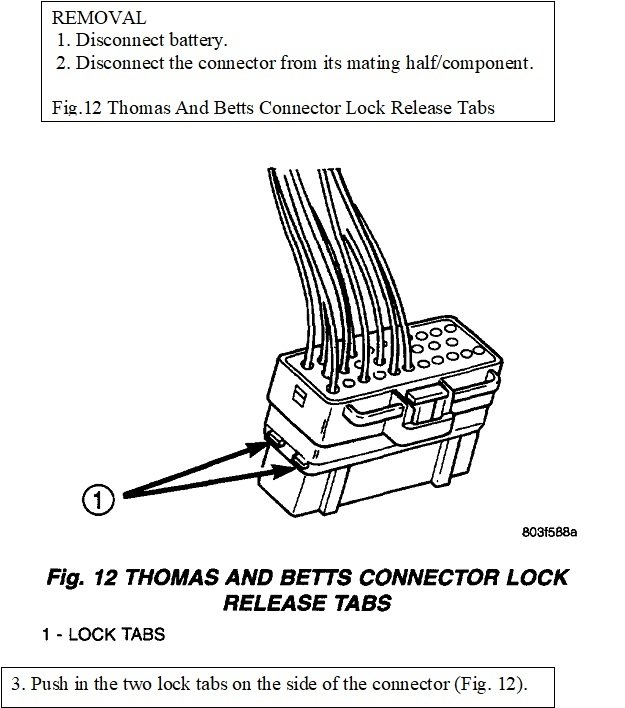 REMOVAL
1. Disconnect battery.
2. Disconnect the connector from its mating half/component.

Fig.12 Thomas And Betts Connector Lock Release Tabs

1

803f588a

Fig. 12 THOMAS AND BETTS CONNECTOR LOCK RELEASE TABS

1 - LOCK TABS

3. Push in the two lock tabs on the side of the connector (Fig. 12).