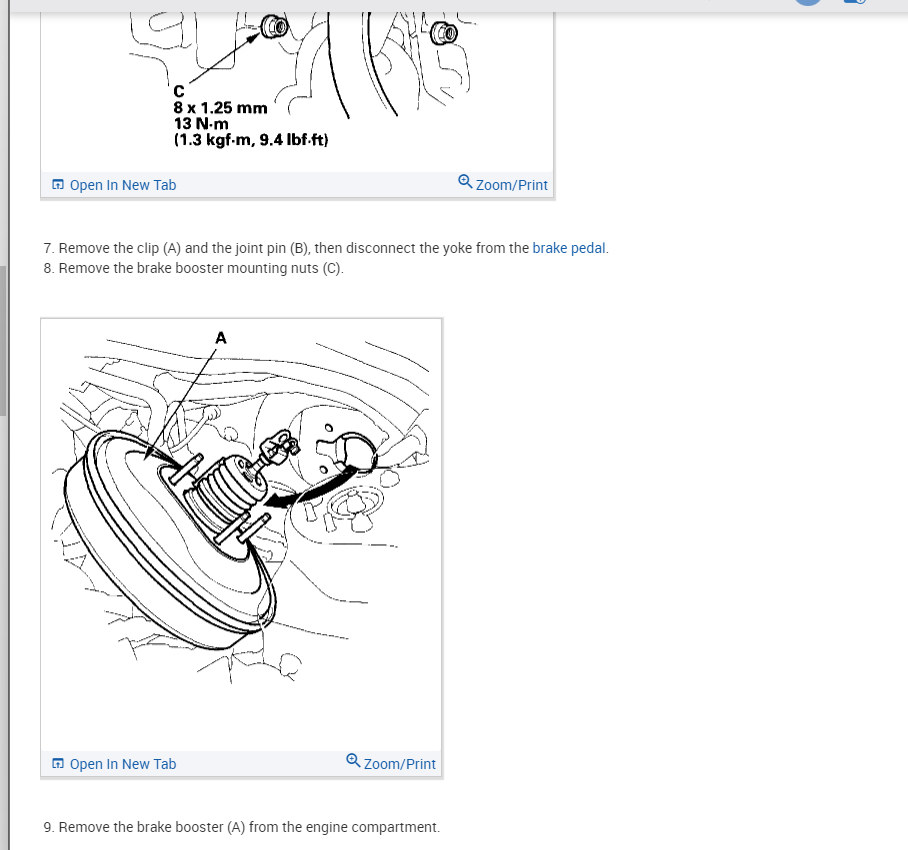 C
8 x 1.25 mm
13 N·m
(1.3 kgf·m, 9.4 lbf·ft)

Open In New Tab Zoom/Print

7. Remove the clip (A) and the joint pin (B), then disconnect the yoke from the brake pedal.
8. Remove the brake booster mounting nuts (C).

A

Open In New Tab Zoom/Print

9. Remove the brake booster (A) from the engine compartment.