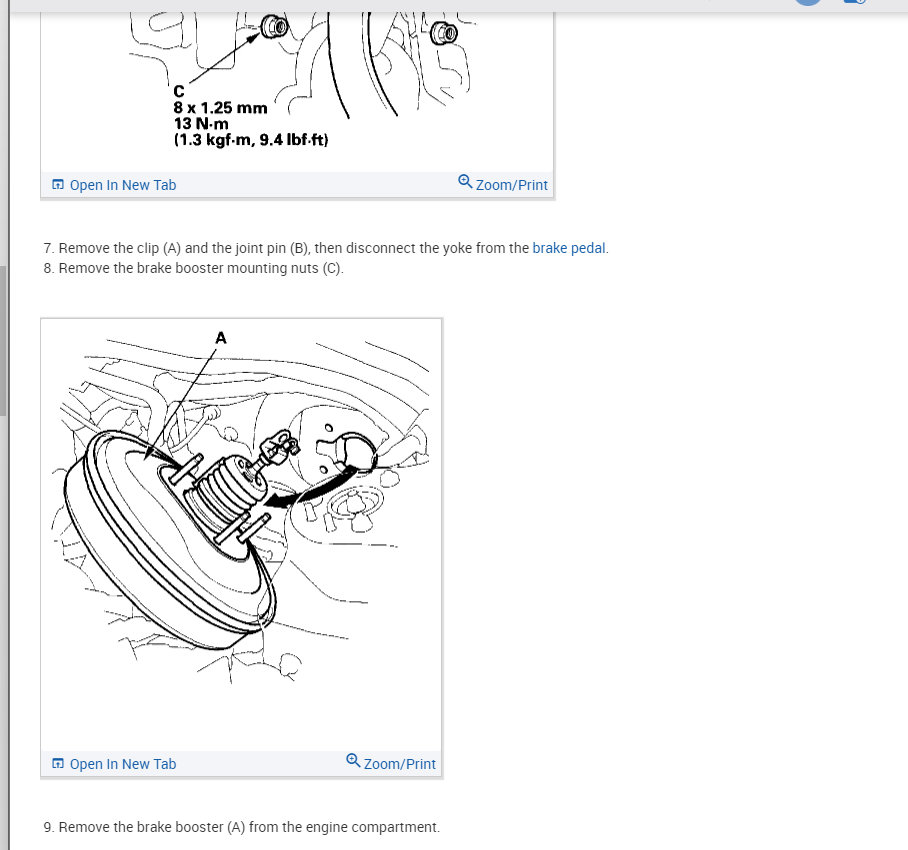 C
8 x 1.25 mm
13 N·m
(1.3 kgf·m, 9.4 lbf·ft)

Open In New Tab
Zoom/Print

7. Remove the clip (A) and the joint pin (B), then disconnect the yoke from the brake pedal.
8. Remove the brake booster mounting nuts (C).

A

Open In New Tab
Zoom/Print

9. Remove the brake booster (A) from the engine compartment.