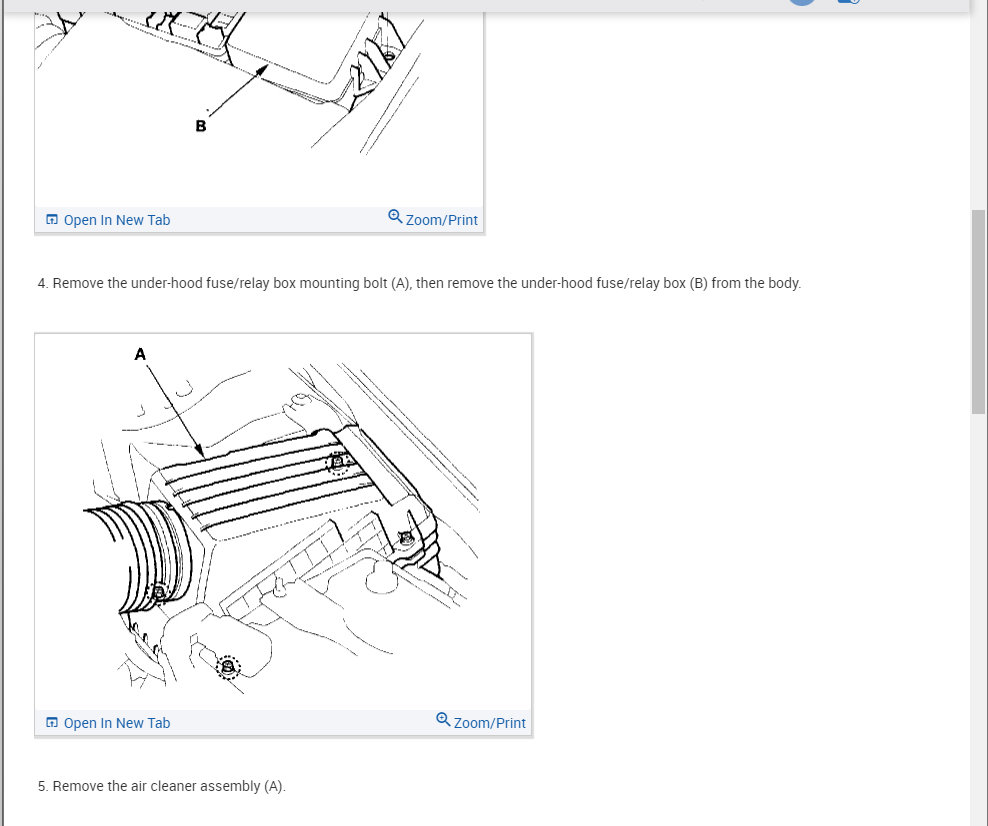 B

Open In New Tab
Zoom/Print

4. Remove the under-hood fuse/relay box mounting bolt (A), then remove the under-hood fuse/relay box (B) from the body.

A

Open In New Tab
Zoom/Print

5. Remove the air cleaner assembly (A).