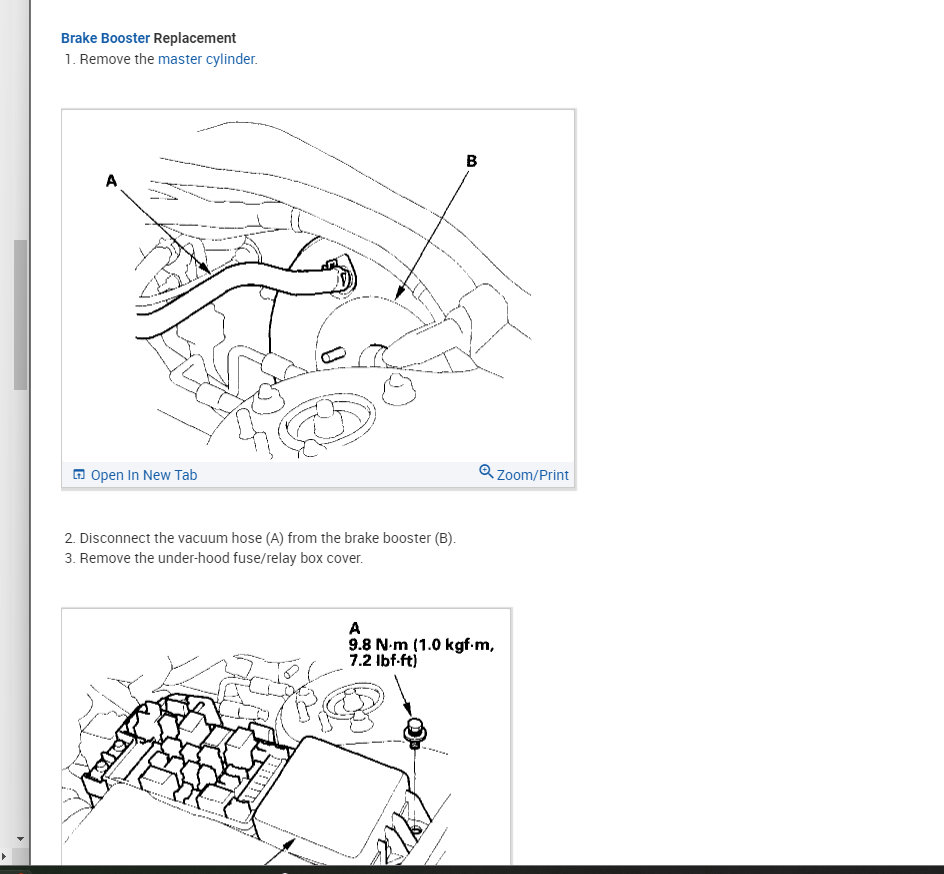 Brake Booster Replacement
1. Remove the master cylinder.

A
B

Open In New Tab
Zoom/Print

2. Disconnect the vacuum hose (A) from the brake booster (B).
3. Remove the under-hood fuse/relay box cover.

A
9.8 N·m (1.0 kgf·m, 7.2 lbf·ft)