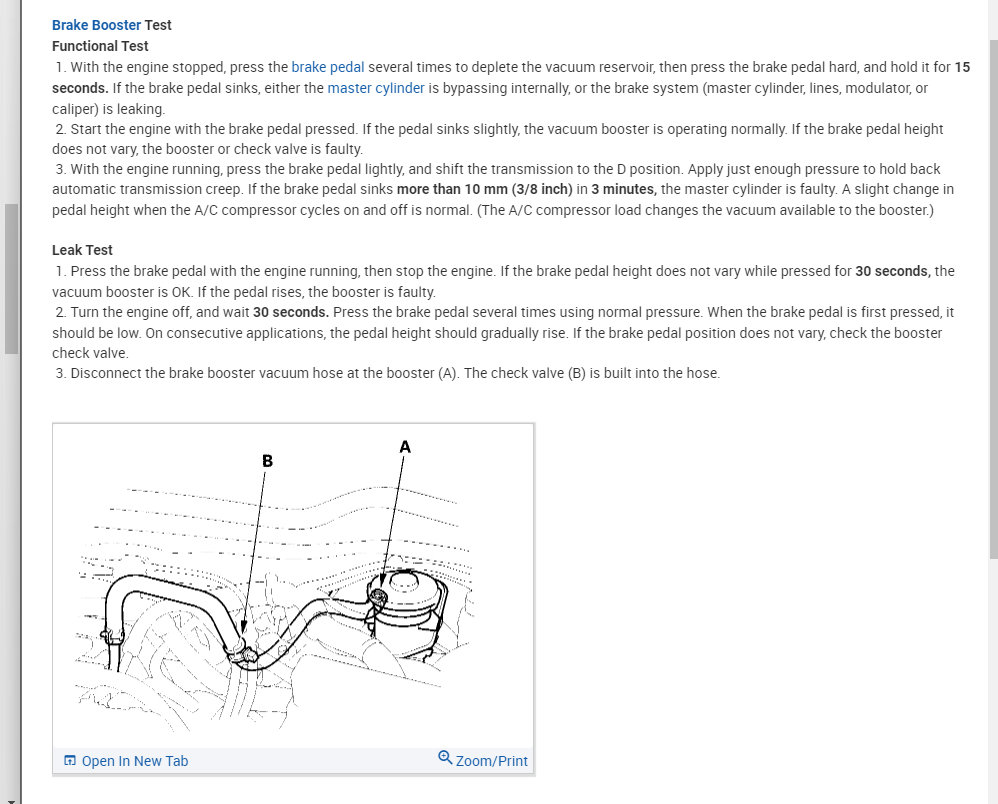 Brake Booster Test
Functional Test
1. With the engine stopped, press the brake pedal several times to deplete the vacuum reservoir, then press the brake pedal hard, and hold it for 15 seconds. If the brake pedal sinks, either the master cylinder is bypassing internally, or the brake system (master cylinder, lines, modulator, or caliper) is leaking.
2. Start the engine with the brake pedal pressed. If the pedal sinks slightly, the vacuum booster is operating normally. If the brake pedal height does not vary, the booster or check valve is faulty.
3. With the engine running, press the brake pedal lightly, and shift the transmission to the D position. Apply just enough pressure to hold back automatic transmission creep. If the brake pedal sinks more than 10 mm (3/8 inch) in 3 minutes, the master cylinder is faulty. A slight change in pedal height when the A/C compressor cycles on and off is normal. (The A/C compressor load changes the vacuum available to the booster.)

Leak Test
1. Press the brake pedal with the engine running, then stop the engine. If the brake pedal height does not vary while pressed for 30 seconds, the vacuum booster is OK. If the pedal rises, the booster is faulty.
2. Turn the engine off, and wait 30 seconds. Press the brake pedal several times using normal pressure. When the brake pedal is first pressed, it should be low. On consecutive applications, the pedal height should gradually rise. If the brake pedal position does not vary, check the booster check valve.
3. Disconnect the brake booster vacuum hose at the booster (A). The check valve (B) is built into the hose.

B
A

Open In New Tab
Zoom/Print