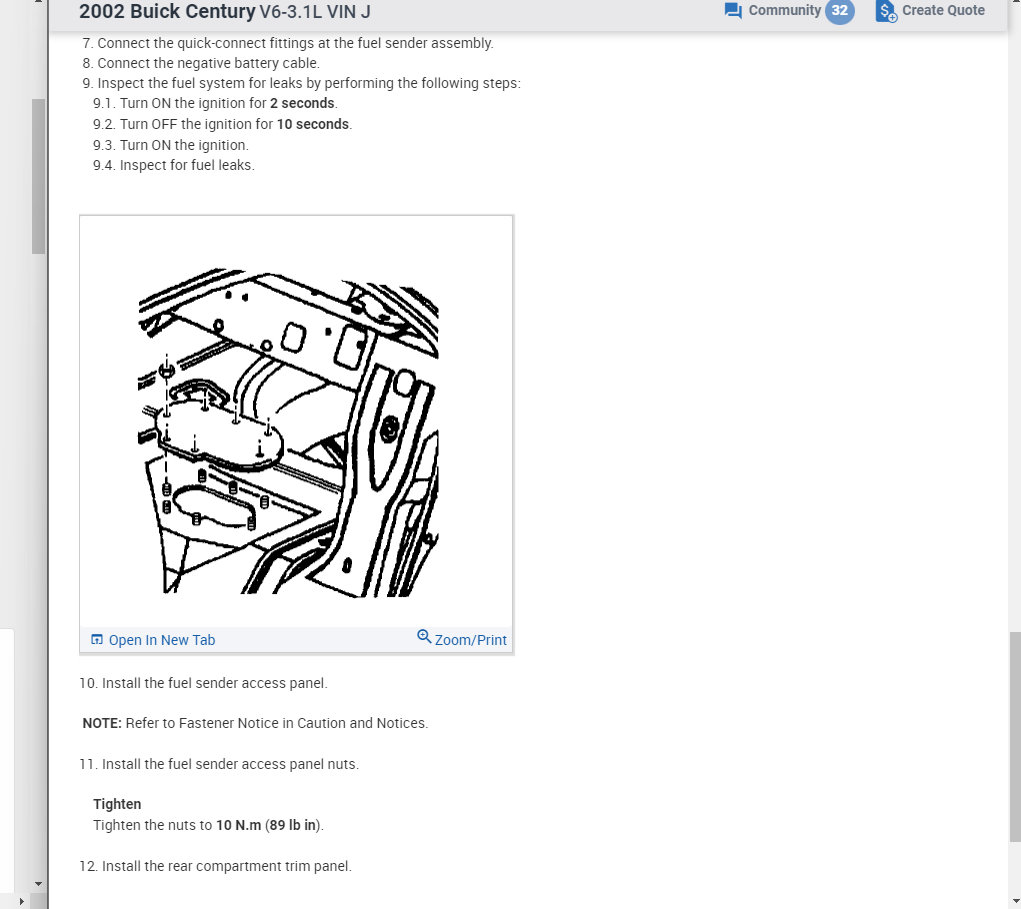 2002 Buick Century V6-3.1L VIN J

Community 32

Create Quote

7. Connect the quick-connect fittings at the fuel sender assembly.
8. Connect the negative battery cable.
9. Inspect the fuel system for leaks by performing the following steps:
9.1. Turn ON the ignition for 2 seconds.
9.2. Turn OFF the ignition for 10 seconds.
9.3. Turn ON the ignition.
9.4. Inspect for fuel leaks.

Open In New Tab

Zoom/Print

10. Install the fuel sender access panel.

NOTE: Refer to Fastener Notice in Caution and Notices.

11. Install the fuel sender access panel nuts.

Tighten
Tighten the nuts to 10 N.m (89 lb in).

12. Install the rear compartment trim panel.