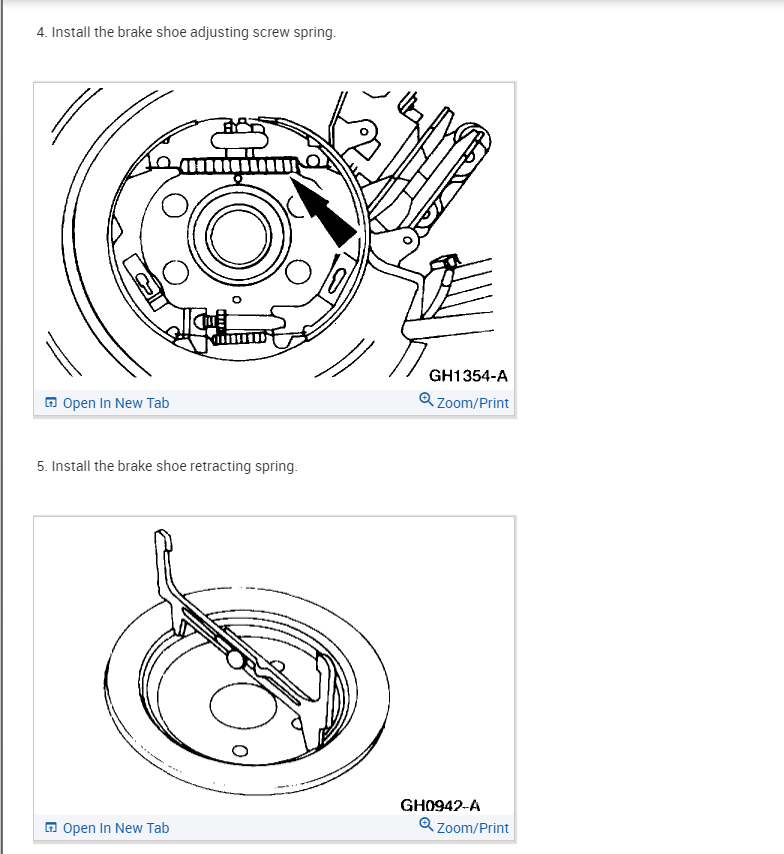 4. Install the brake shoe adjusting screw spring.

GH1354-A

Open In New Tab

Zoom/Print

5. Install the brake shoe retracting spring.

GH0942-A

Open In New Tab

Zoom/Print