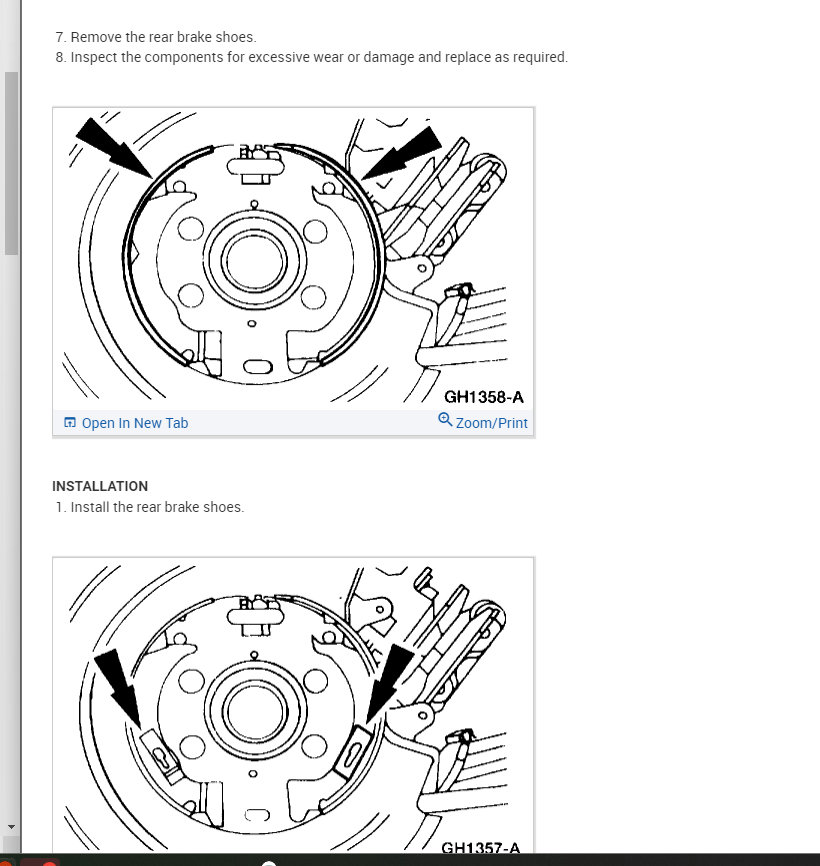 7. Remove the rear brake shoes.
8. Inspect the components for excessive wear or damage and replace as required.

GH1358-A

Open In New Tab

Zoom/Print

INSTALLATION
1. Install the rear brake shoes.

GH1357-A