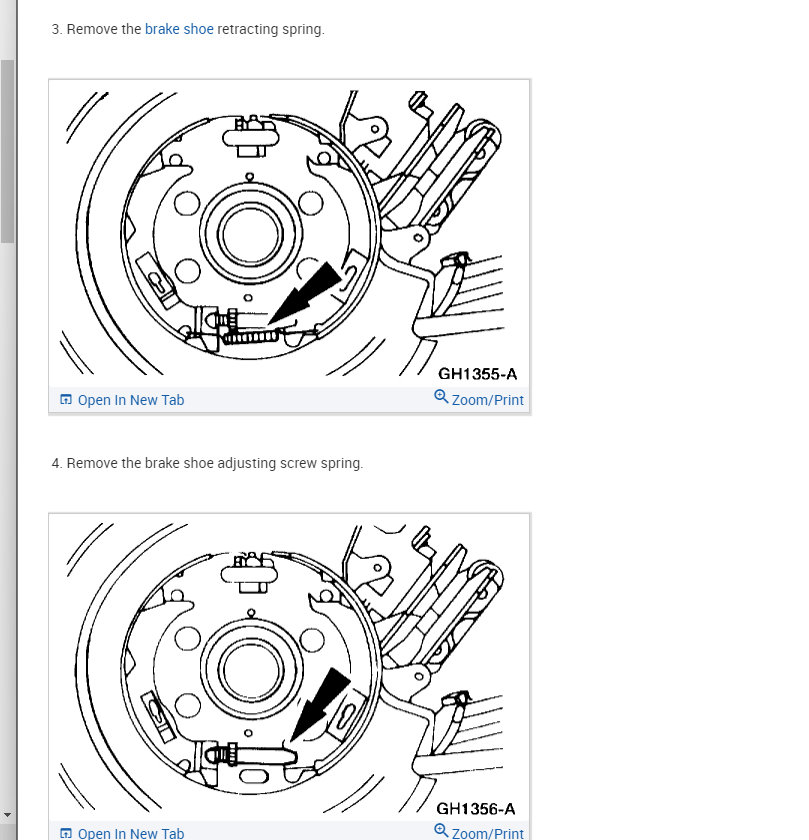 3. Remove the brake shoe retracting spring.

GH1355-A

Open In New Tab

Zoom/Print

4. Remove the brake shoe adjusting screw spring.

GH1356-A

Open In New Tab

Zoom/Print