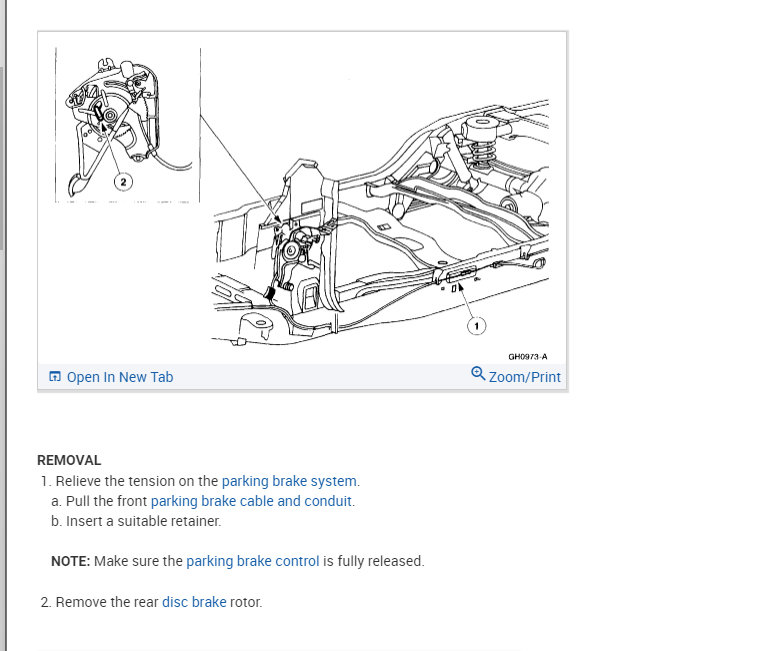 2

1

GH0973-A

Open In New Tab

Zoom/Print

REMOVAL

1. Relieve the tension on the parking brake system.
a. Pull the front parking brake cable and conduit.
b. Insert a suitable retainer.

NOTE: Make sure the parking brake control is fully released.

2. Remove the rear disc brake rotor.