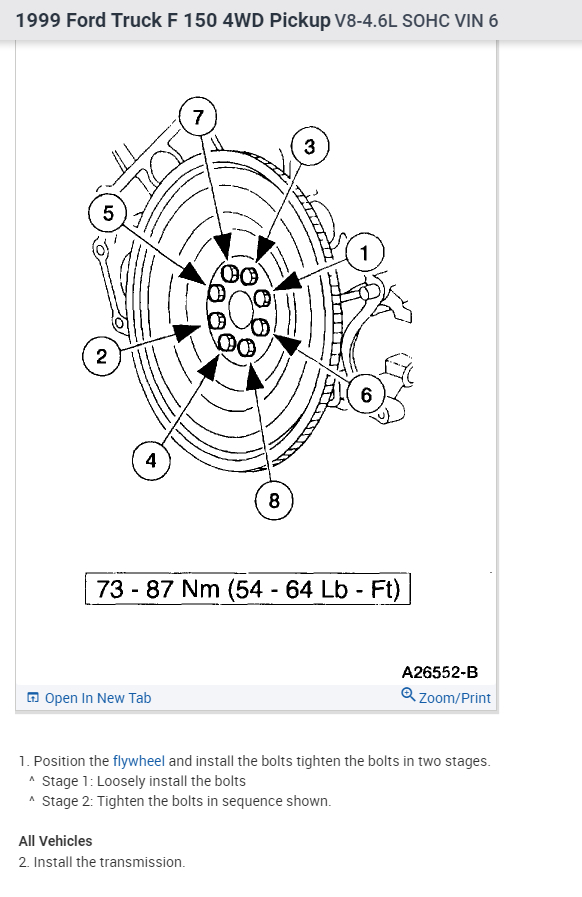 1999 Ford Truck F 150 4WD Pickup V8-4.6L SOHC VIN 6

7
3
5
1
2
6
4
8

73 - 87 Nm (54 - 64 Lb - Ft)

A26552-B

Open In New Tab
Zoom/Print

1. Position the flywheel and install the bolts tighten the bolts in two stages.
^ Stage 1: Loosely install the bolts
^ Stage 2: Tighten the bolts in sequence shown.

All Vehicles
2. Install the transmission.