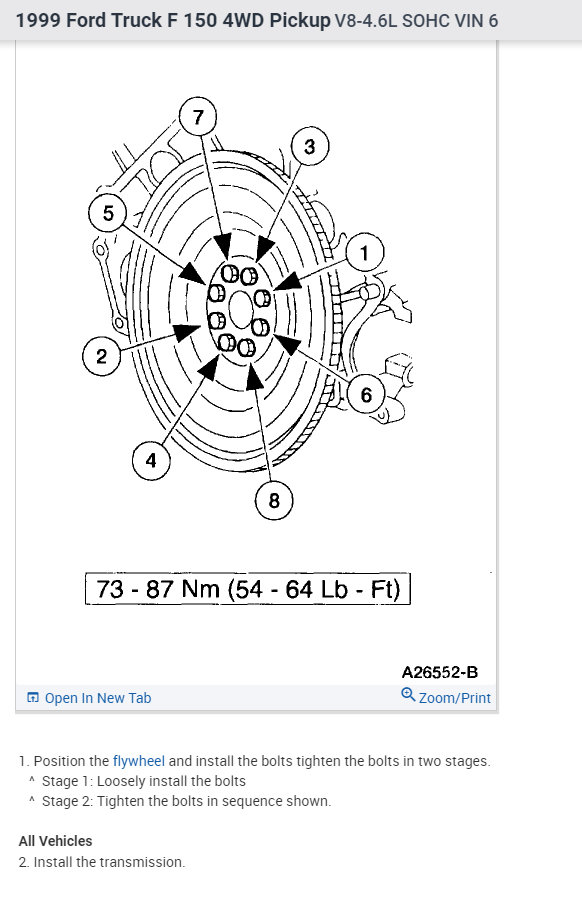 1999 Ford Truck F 150 4WD Pickup V8-4.6L SOHC VIN 6

7
3
5
1
2
6
4
8

73 - 87 Nm (54 - 64 Lb - Ft)

A26552-B

Open In New Tab
Zoom/Print

1. Position the flywheel and install the bolts tighten the bolts in two stages.
^ Stage 1: Loosely install the bolts
^ Stage 2: Tighten the bolts in sequence shown.

All Vehicles
2. Install the transmission.