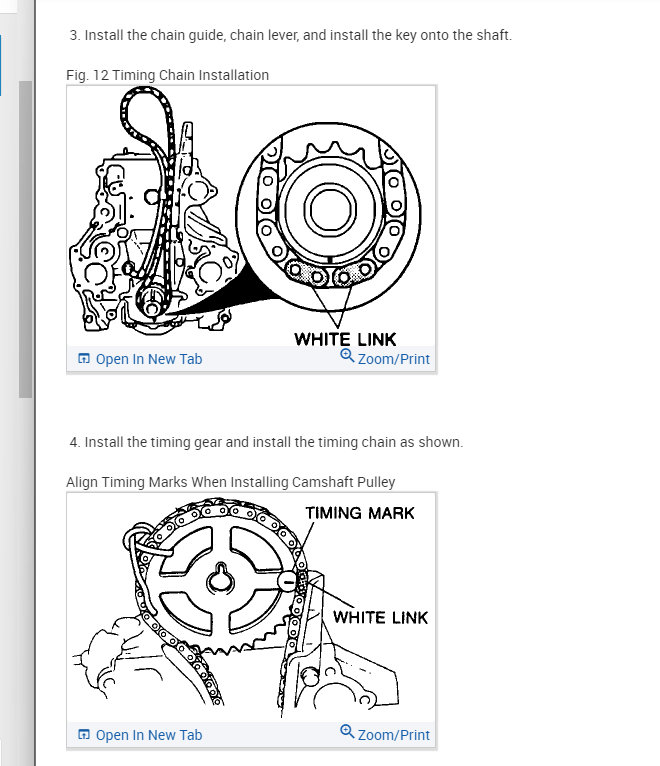 3. Install the chain guide, chain lever, and install the key onto the shaft.

Fig. 12 Timing Chain Installation

WHITE LINK

Open In New Tab

Zoom/Print

4. Install the timing gear and install the timing chain as shown.

Align Timing Marks When Installing Camshaft Pulley

TIMING MARK

WHITE LINK

Open In New Tab

Zoom/Print