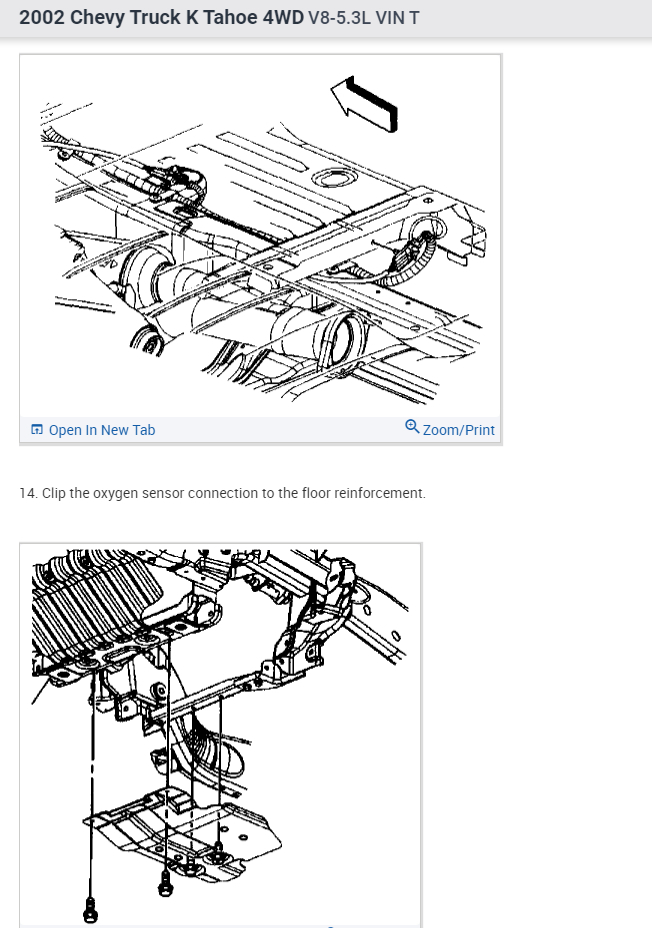 2002 Chevy Truck K Tahoe 4WD V8-5.3L VIN T

Open In New Tab

Zoom/Print

14. Clip the oxygen sensor connection to the floor reinforcement.