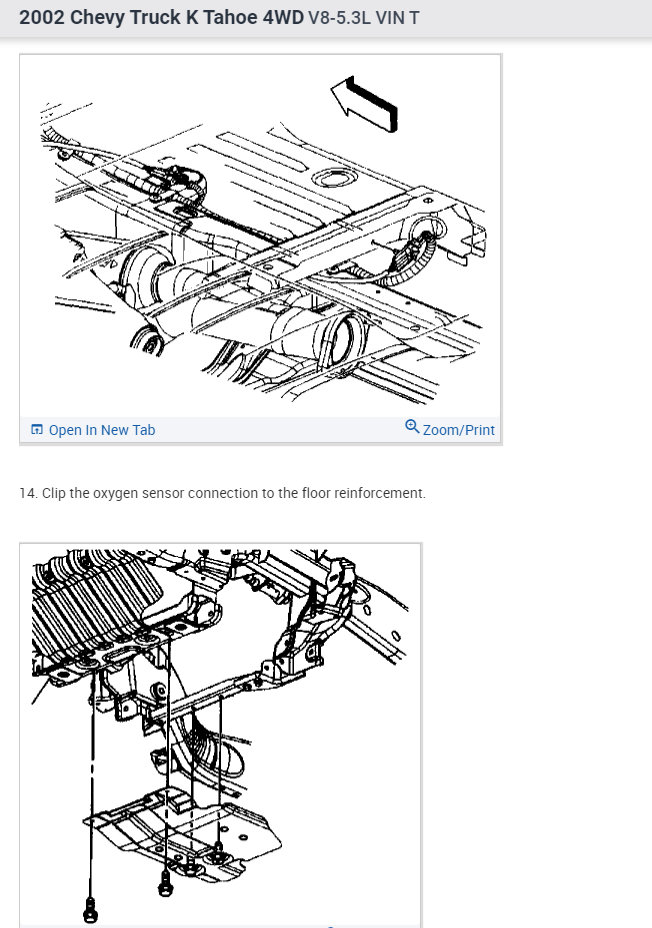 2002 Chevy Truck K Tahoe 4WD V8-5.3L VIN T

Open In New Tab

Zoom/Print

14. Clip the oxygen sensor connection to the floor reinforcement.