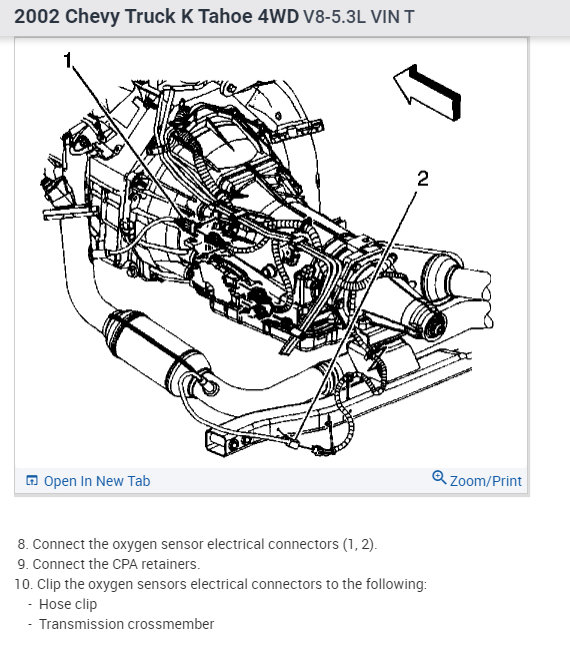 2002 Chevy Truck K Tahoe 4WD V8-5.3L VIN T

1

2

Open In New Tab

Zoom/Print

8. Connect the oxygen sensor electrical connectors (1, 2).
9. Connect the CPA retainers.
10. Clip the oxygen sensors electrical connectors to the following:
- Hose clip
- Transmission crossmember