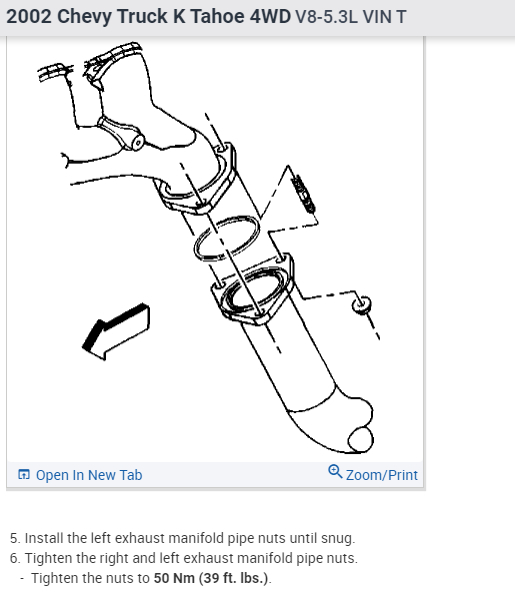 2002 Chevy Truck K Tahoe 4WD V8-5.3L VIN T

Open In New Tab

Zoom/Print

5. Install the left exhaust manifold pipe nuts until snug.
6. Tighten the right and left exhaust manifold pipe nuts.
- Tighten the nuts to 50 Nm (39 ft. lbs.).