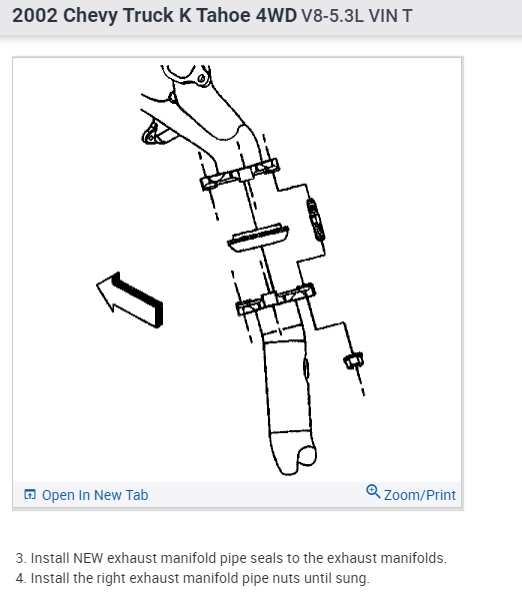 2002 Chevy Truck K Tahoe 4WD V8-5.3L VIN T

Open In New Tab

Zoom/Print

3. Install NEW exhaust manifold pipe seals to the exhaust manifolds.
4. Install the right exhaust manifold pipe nuts until sung.