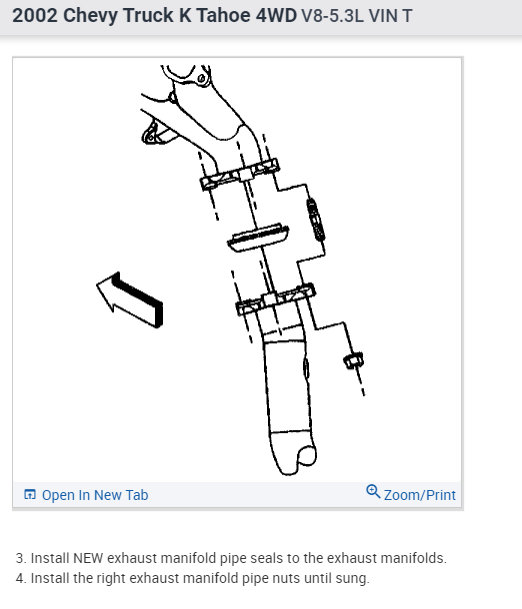 2002 Chevy Truck K Tahoe 4WD V8-5.3L VIN T

Open In New Tab

Zoom/Print

3. Install NEW exhaust manifold pipe seals to the exhaust manifolds.
4. Install the right exhaust manifold pipe nuts until sung.