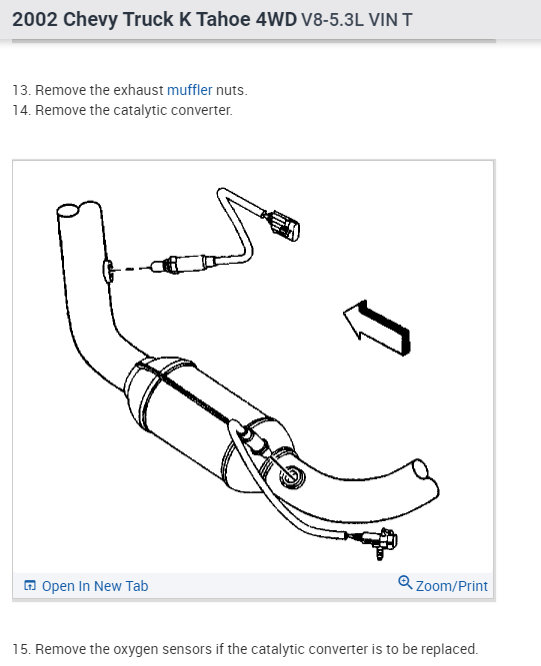 2002 Chevy Truck K Tahoe 4WD V8-5.3L VIN T

13. Remove the exhaust muffler nuts.
14. Remove the catalytic converter.

Open In New Tab

Zoom/Print

15. Remove the oxygen sensors if the catalytic converter is to be replaced.