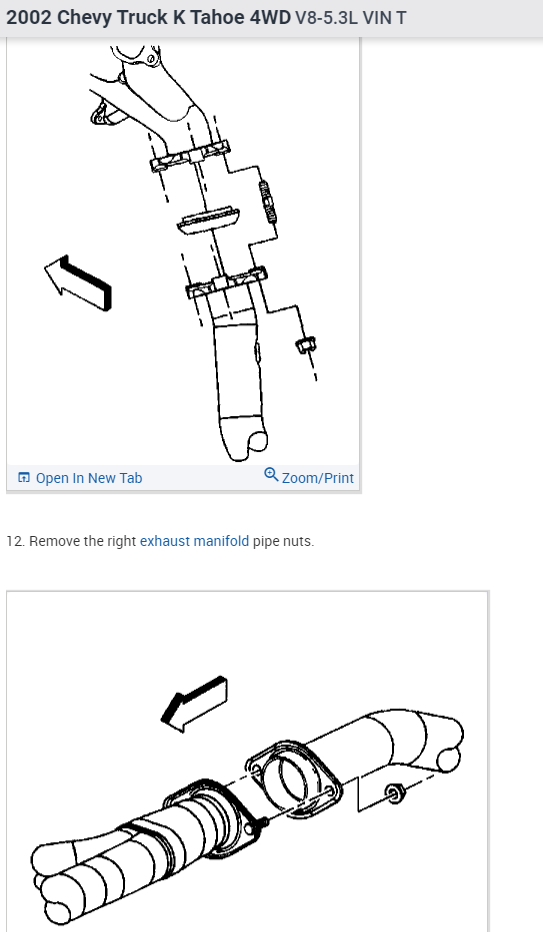 2002 Chevy Truck K Tahoe 4WD V8-5.3L VIN T

Open In New Tab

Zoom/Print

12. Remove the right exhaust manifold pipe nuts.