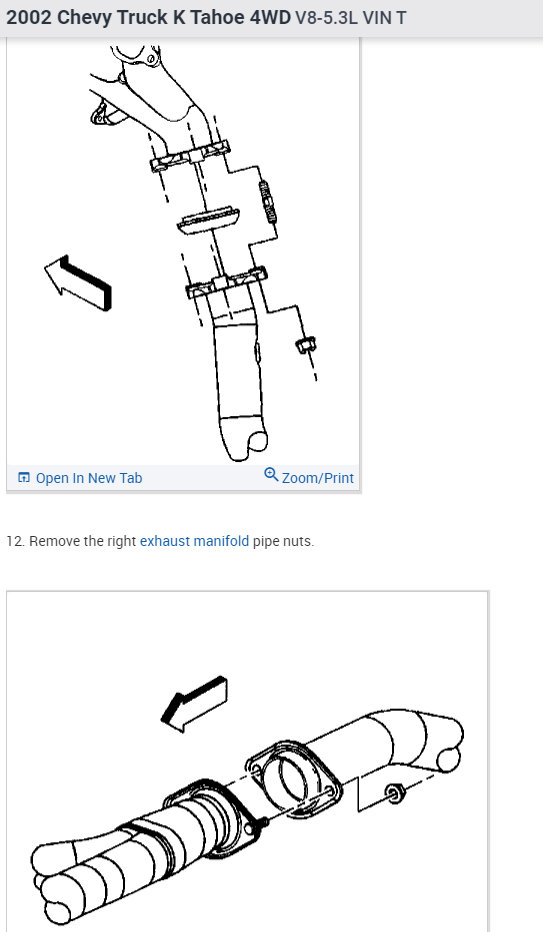 2002 Chevy Truck K Tahoe 4WD V8-5.3L VIN T

Open In New Tab
Zoom/Print

12. Remove the right exhaust manifold pipe nuts.