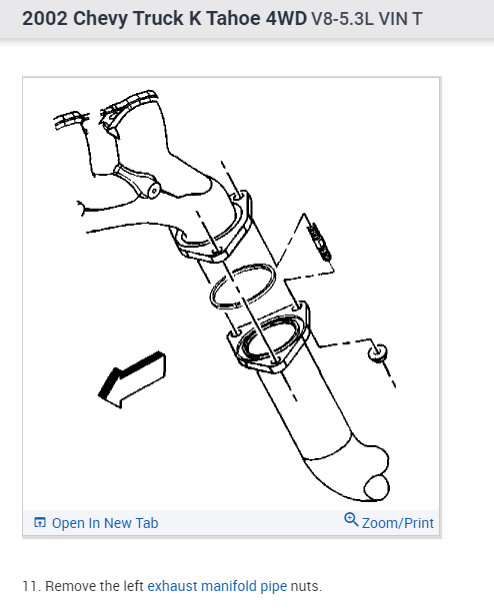 2002 Chevy Truck K Tahoe 4WD V8-5.3L VIN T

Open In New Tab

Zoom/Print

11. Remove the left exhaust manifold pipe nuts.