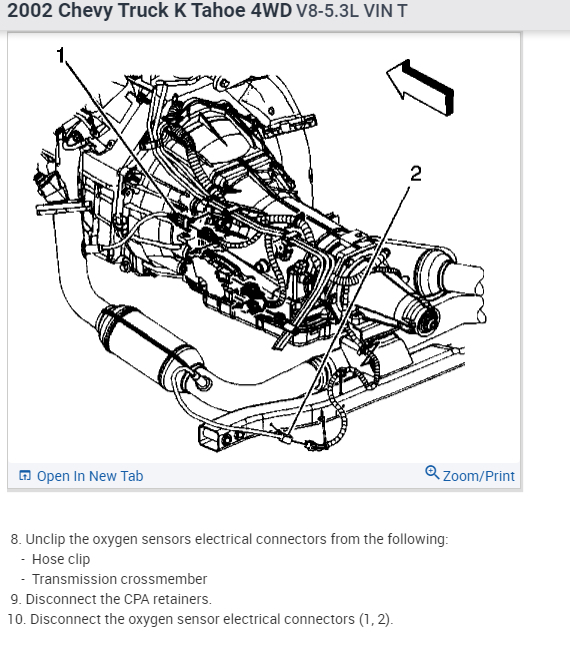 2002 Chevy Truck K Tahoe 4WD V8-5.3L VIN T

1

2

Open In New Tab

Zoom/Print

8. Unclip the oxygen sensors electrical connectors from the following:
- Hose clip
- Transmission crossmember
9. Disconnect the CPA retainers.
10. Disconnect the oxygen sensor electrical connectors (1, 2).