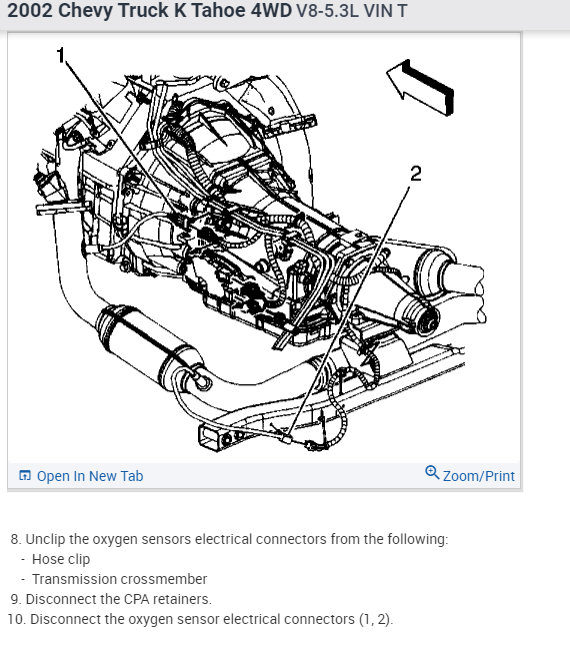 2002 Chevy Truck K Tahoe 4WD V8-5.3L VIN T

1

2

Open In New Tab

Zoom/Print

8. Unclip the oxygen sensors electrical connectors from the following:
- Hose clip
- Transmission crossmember
9. Disconnect the CPA retainers.
10. Disconnect the oxygen sensor electrical connectors (1, 2).