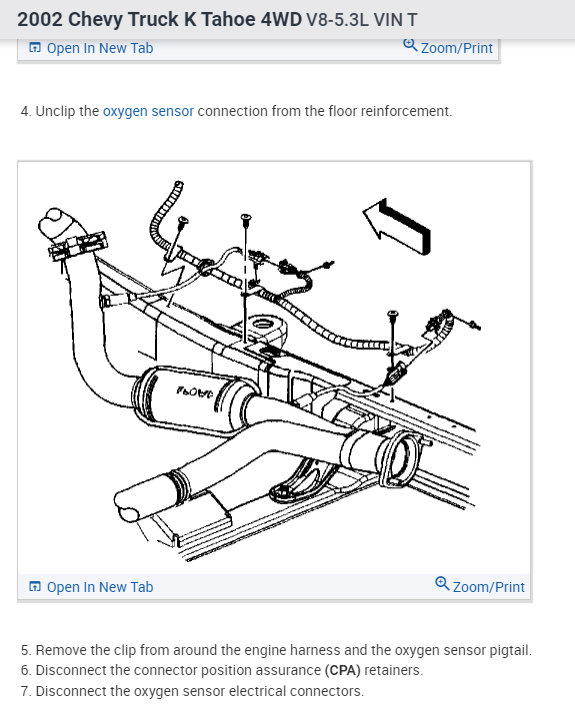 2002 Chevy Truck K Tahoe 4WD V8-5.3L VIN T

Open In New Tab Zoom/Print

4. Unclip the oxygen sensor connection from the floor reinforcement.

FRONT

Open In New Tab Zoom/Print

5. Remove the clip from around the engine harness and the oxygen sensor pigtail.
6. Disconnect the connector position assurance (CPA) retainers.
7. Disconnect the oxygen sensor electrical connectors.