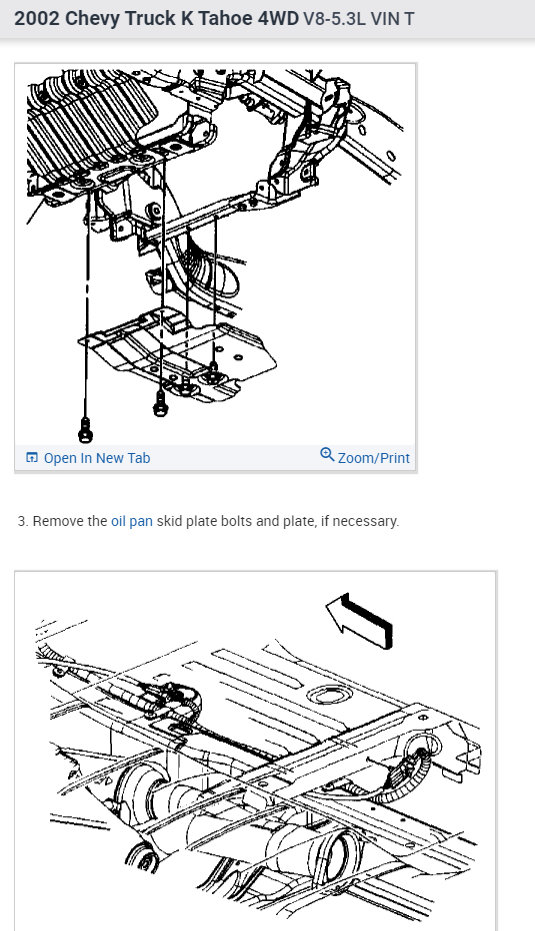 2002 Chevy Truck K Tahoe 4WD V8-5.3L VIN T

Open In New Tab

Zoom/Print

3. Remove the oil pan skid plate bolts and plate, if necessary.